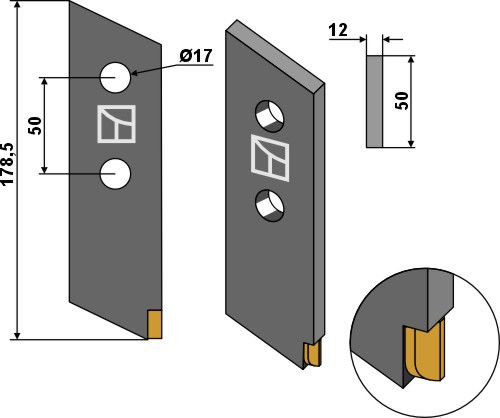 178,5
50
Ø17
12
50