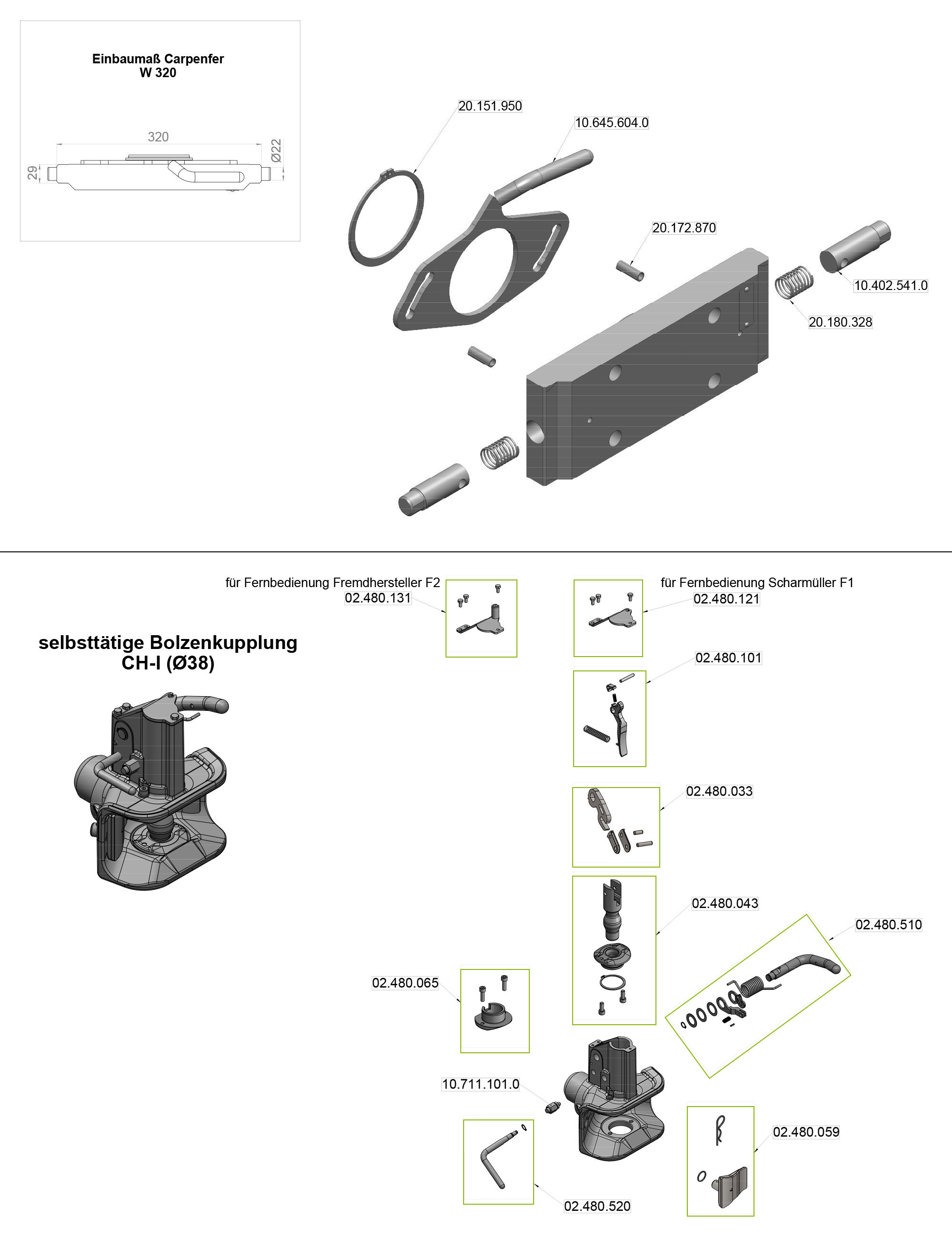 Einbaumaß Carpenfer
W 320

320
29
Ø22

20.151.950
10.645.604.0
20.172.870
10.402.541.0
20.180.328

für Fernbedienung Fremdhersteller F2
02.480.131

für Fernbedienung Scharmüller F1
02.480.121

selbsttätige Bolzenkupplung
CH-I (Ø38)

02.480.101
02.480.033
02.480.043
02.480.510
02.480.065
10.711.101.0
02.480.059
02.480.520