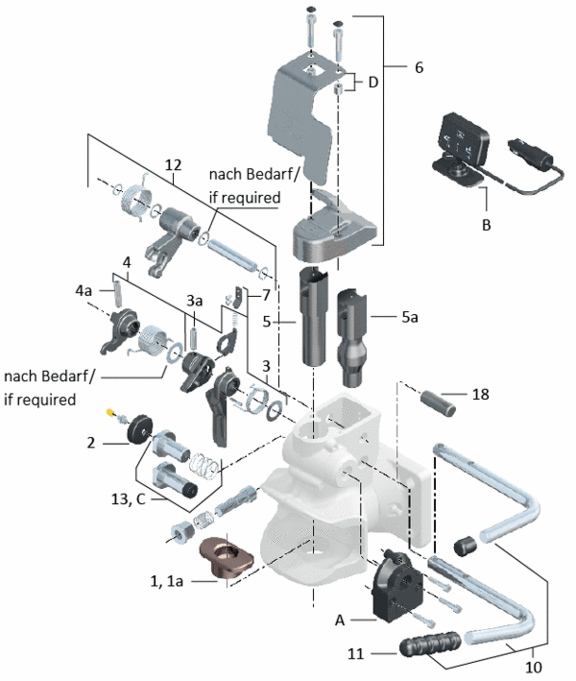 6

D

B

12

nach Bedarf/
if required

4

4a

3a

7

5

5a

nach Bedarf/
if required

3

18

2

13, C

1, 1a

A

11

10