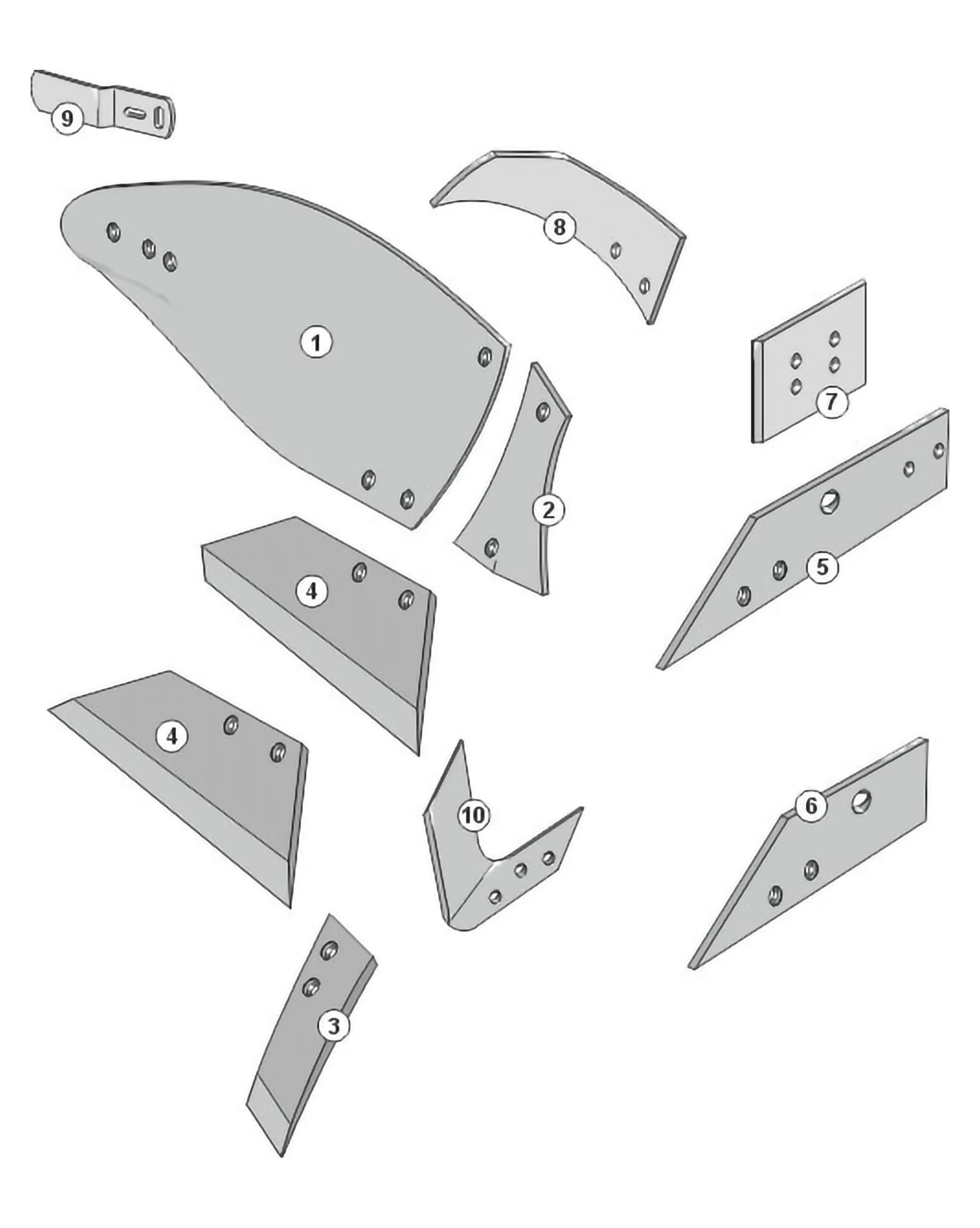 9
8
1
7
2
5
4
4
10
6
3