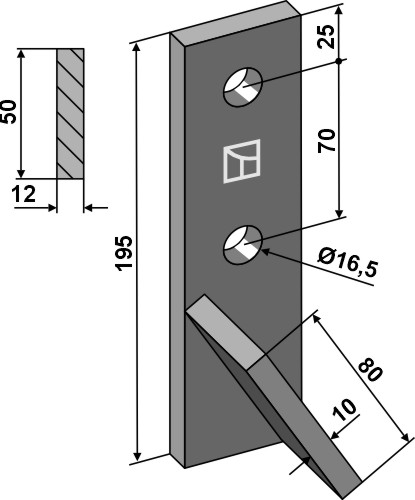 50
12
195
25
70
Ø16,5
80
10