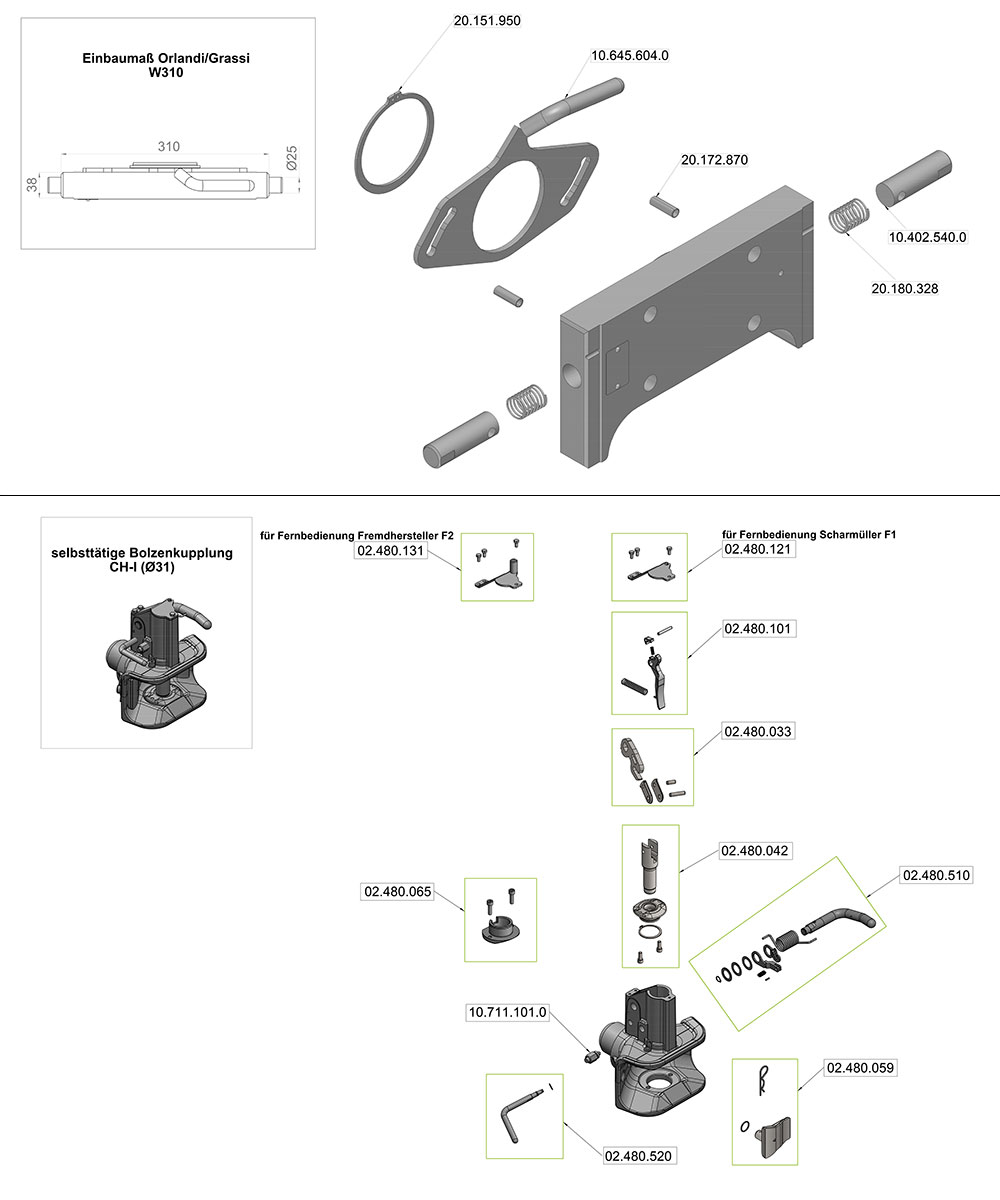 Einbaumaß Orlandi/Grassi
W310

310
38
Ø25

20.151.950
10.645.604.0
20.172.870
10.402.540.0
20.180.328

selbsttätige Bolzenkupplung
CH-I (Ø31)

für Fernbedienung Fremdhersteller F2
02.480.131

für Fernbedienung Scharmüller F1
02.480.121

02.480.101

02.480.033

02.480.042

02.480.510

02.480.065

10.711.101.0

02.480.059

02.480.520