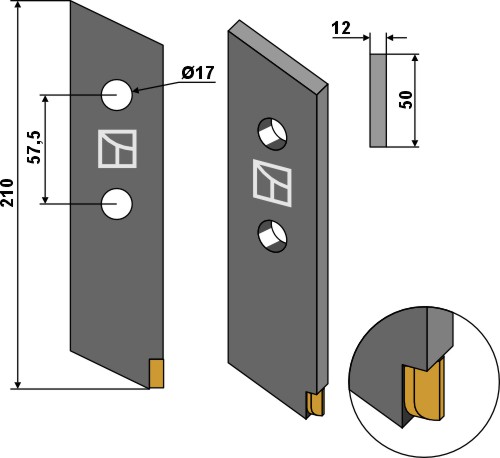 210
57,5
Ø17
12
50