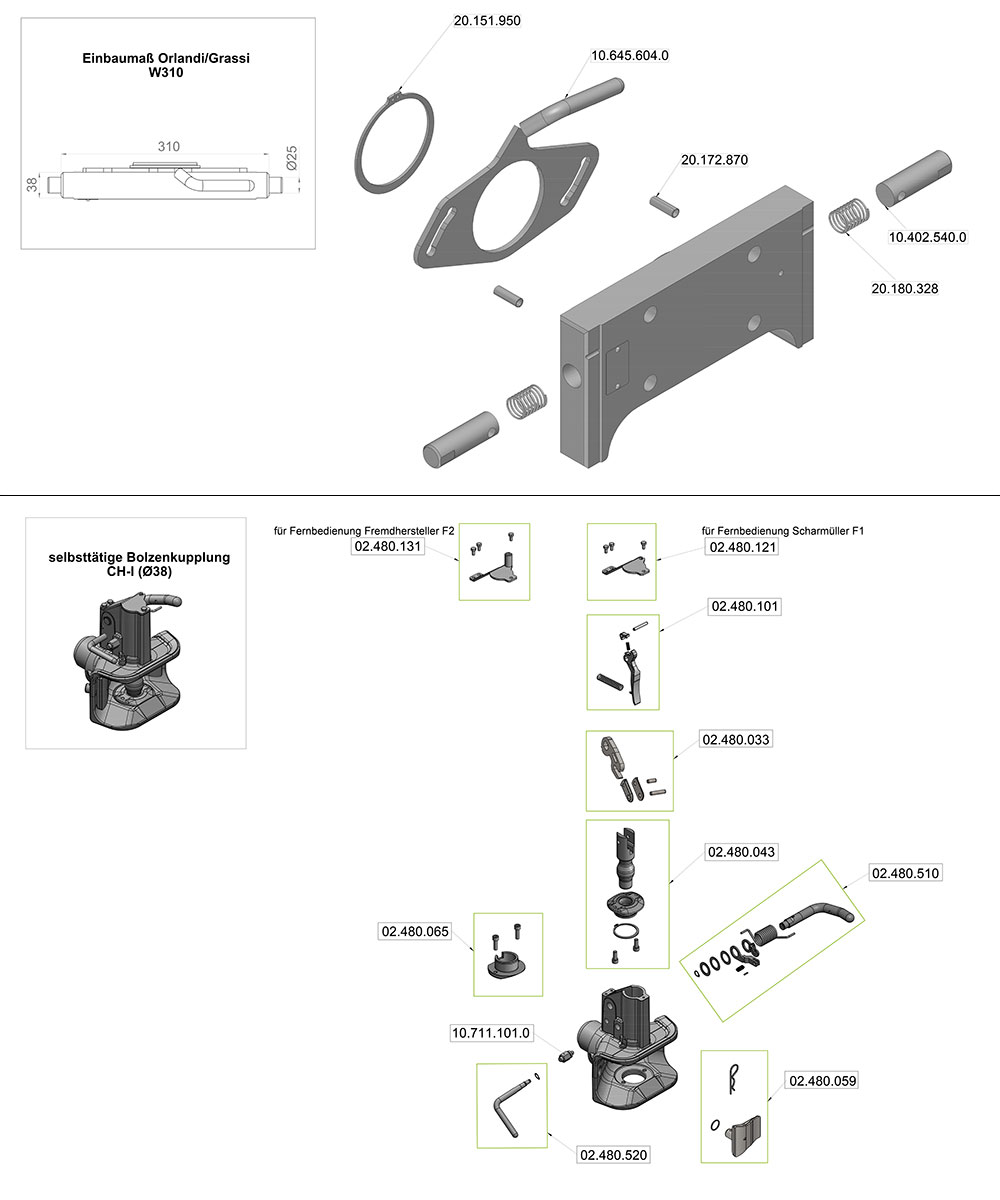 Einbaumaß Orlandi/Grassi
W310

310
38
Ø25

20.151.950
10.645.604.0
20.172.870
10.402.540.0
20.180.328

selbsttätige Bolzenkupplung
CH-I (Ø38)

für Fernbedienung Fremdhersteller F2
02.480.131

für Fernbedienung Scharmüller F1
02.480.121

02.480.101

02.480.033

02.480.043

02.480.510

02.480.065

10.711.101.0

02.480.059

02.480.520