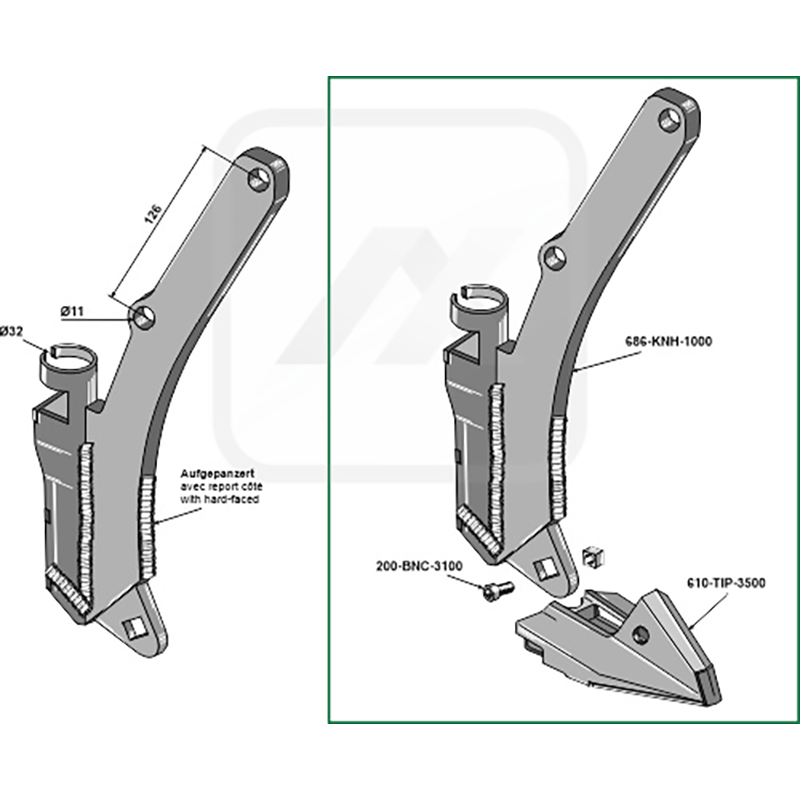 126

Ø11

Ø32

Aufgepanzert
avec report côte
with hard-faced

686-KNH-1000

200-BNC-3100

610-TIP-3500